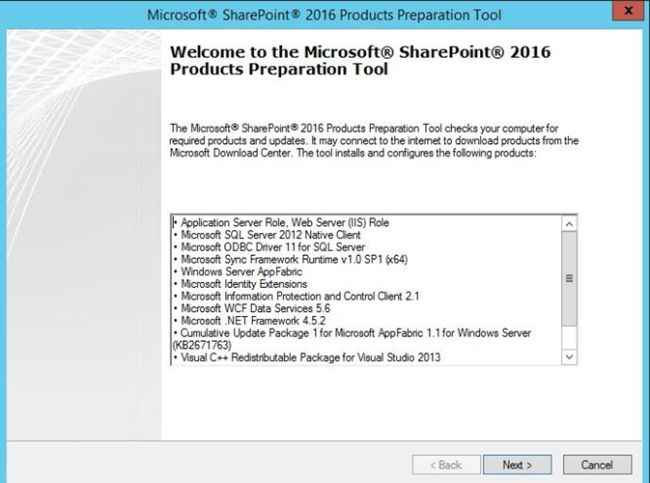 Microsoft® SharePoint® 2016 Products Preparation Tool

x

Welcome to the Microsoft® SharePoint® 2016 Products Preparation Tool

The Microsoft® SharePoint® 2016 Products Preparation Tool checks your computer for required products and updates. It may connect to the internet to download products from the Microsoft Download Center. The tool installs and configures the following products:

• Application Server Role, Web Server (IIS) Role
• Microsoft SQL Server 2012 Native Client
• Microsoft ODBC Driver 11 for SQL Server
• Microsoft Sync Framework Runtime v1.0 SP1 (x64)
• Windows Server AppFabric
• Microsoft Identity Extensions
• Microsoft Information Protection and Control Client 2.1
• Microsoft WCF Data Services 5.6
• Microsoft .NET Framework 4.5.2
• Cumulative Update Package 1 for Microsoft AppFabric 1.1 for Windows Server (KB2671763)
• Visual C++ Redistributable Package for Visual Studio 2013

< Back

Next >

Cancel